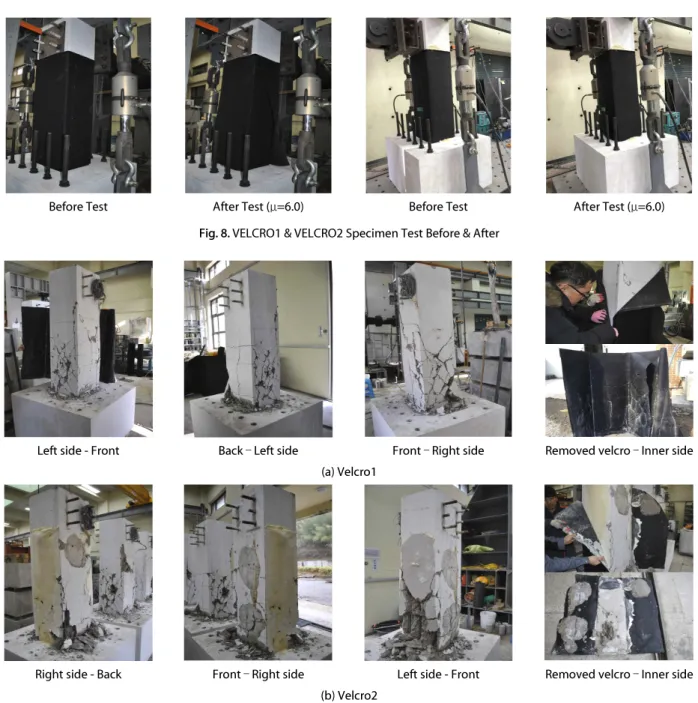 Before Test

After Test ($\mu$=6.0)

Before Test

After Test ($\mu$=6.0)

Fig. 8. VELCRO1 & VELCRO2 Specimen Test Before & After

Left side - Front

Back – Left side

Front – Right side

Removed velcro – Inner side

(a) Velcro1

Right side - Back

Front – Right side

Left side - Front

Removed velcro – Inner side

(b) Velcro2