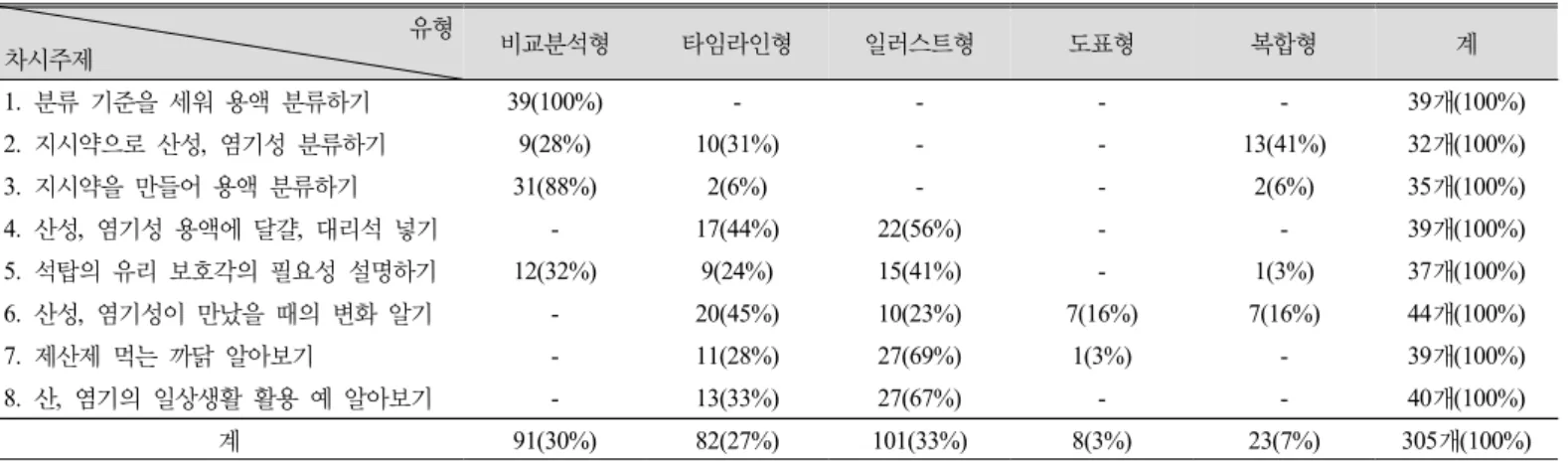 | 유형 차시주제 | 비교분석형 | 타임라인형 | 일러스트형 | 도표형 | 복합형 | 계 |
|---|---|---|---|---|---|---|
| 1. 분류 기준을 세워 용액 분류하기 | 39(100%) | - | - | - | - | 39개(100%) |
| 2. 지시약으로 산성, 염기성 분류하기 | 9(28%) | 10(31%) | - | - | 13(41%) | 32개(100%) |
| 3. 지시약을 만들어 용액 분류하기 | 31(88%) | 2(6%) | - | - | 2(6%) | 35개(100%) |
| 4. 산성, 염기성 용액에 달걀, 대리석 넣기 | - | 17(44%) | 22(56%) | - | - | 39개(100%) |
| 5. 석탑의 유리 보호각의 필요성 설명하기 | 12(32%) | 9(24%) | 15(41%) | - | 1(3%) | 37개(100%) |
| 6. 산성, 염기성이 만났을 때의 변화 알기 | - | 20(45%) | 10(23%) | 7(16%) | 7(16%) | 44개(100%) |
| 7. 제산제 먹는 까닭 알아보기 | - | 11(28%) | 27(69%) | 1(3%) | - | 39개(100%) |
| 8. 산, 염기의 일상생활 활용 예 알아보기 | - | 13(33%) | 27(67%) | - | - | 40개(100%) |
| 계 | 91(30%) | 82(27%) | 101(33%) | 8(3%) | 23(7%) | 305개(100%) |