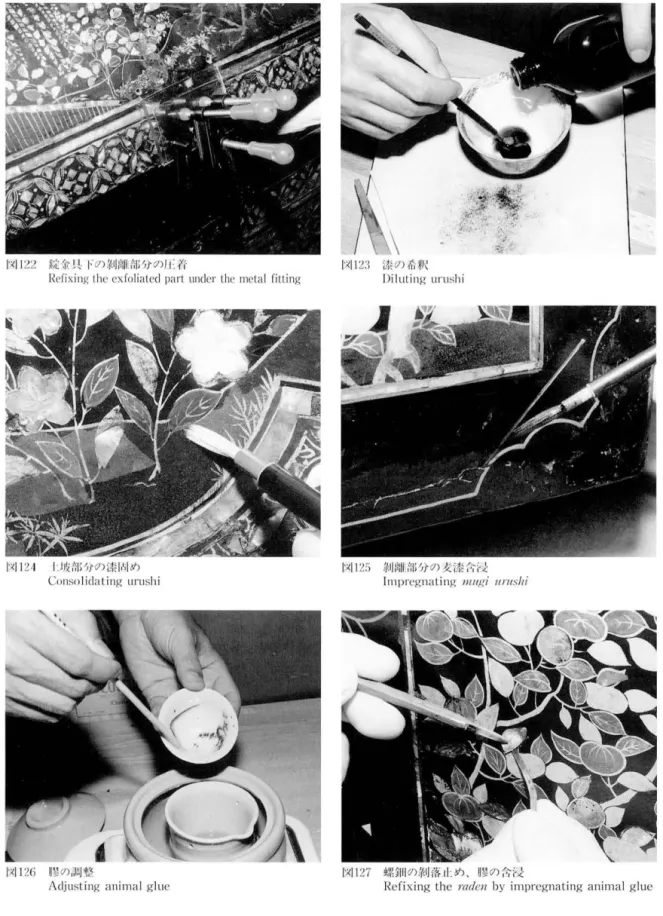 図122 錠金具下の剥離部分の圧着
Refixing the exfoliated part under the metal fitting

図123 漆の希釈
Diluting urushi

図124 土坡部分の漆固め
Consolidating urushi

図125 剥離部分の麦漆含浸
Impregnating mugi urushi

図126 膠の調整
Adjusting animal glue

図127 螺鈿の剥落止め、膠の含浸
Refixing the raden by impregnating animal glue