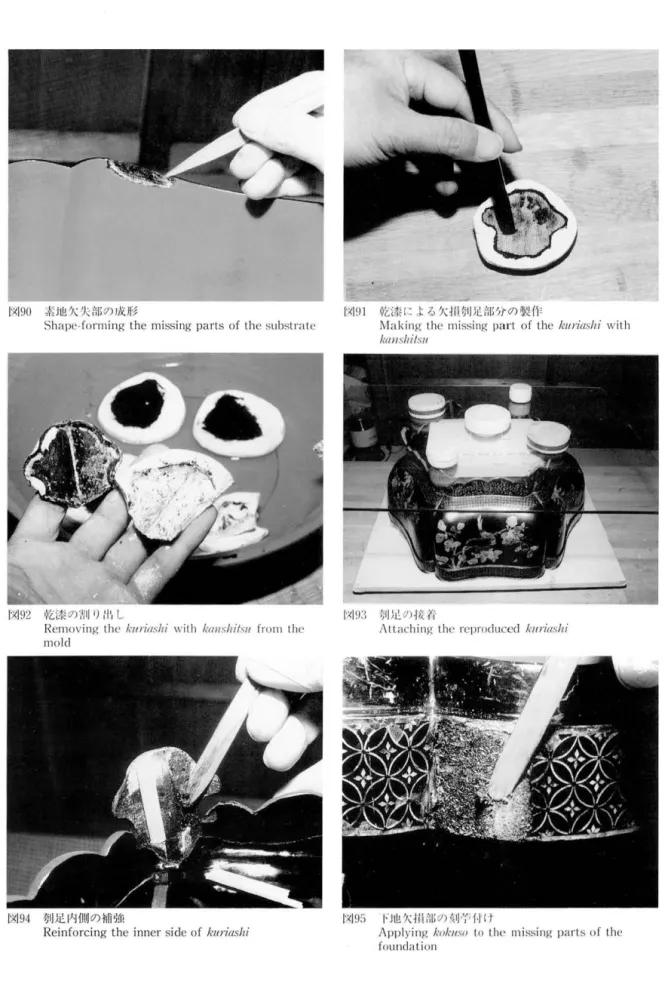 図90 素地欠失部の成形
Shape-forming the missing parts of the substrate

図91 乾漆による欠損刳足部分の製作
Making the missing part of the kuriashi with kanshitsu

図92 乾漆の割り出し
Removing the kuriashi with kanshitsu from the mold

図93 刳足の接着
Attaching the reproduced kuriashi

図94 刳足内側の補強
Reinforcing the inner side of kuriashi

図95 下地欠損部の刻苧付け
Applying kokuso to the missing parts of the foundation